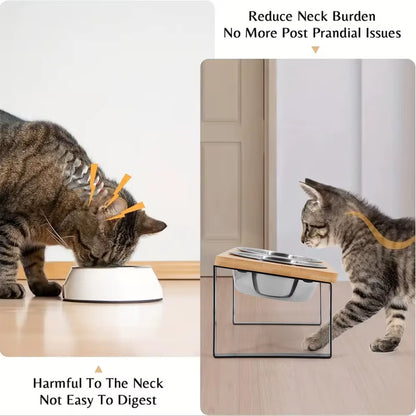 Reduce Neck Burden
No More Post Prandial Issues

Harmful To The Neck
Not Easy To Digest